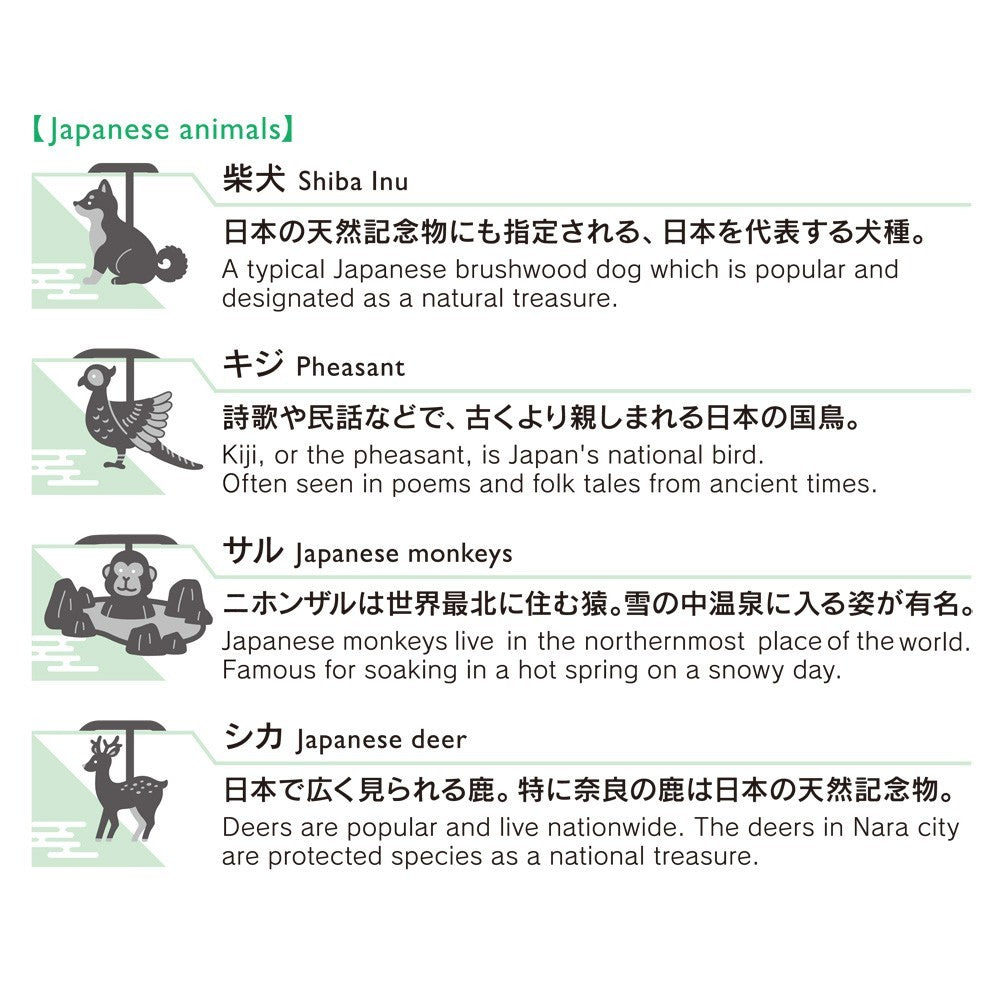 【Japanese animals】

柴犬 Shiba Inu

日本の天然記念物にも指定される、日本を代表する犬種。

A typical Japanese brushwood dog which is popular and designated as a natural treasure.

キジ Pheasant

詩歌や民話などで、古くより親しまれる日本の国鳥。

Kiji, or the pheasant, is Japan's national bird.
Often seen in poems and folk tales from ancient times.

サル Japanese monkeys

ニホンザルは世界最北に住む猿。雪の中温泉に入る姿が有名。

Japanese monkeys live in the northernmost place of the world.
Famous for soaking in a hot spring on a snowy day.

シカ Japanese deer

日本で広く見られる鹿。特に奈良の鹿は日本の天然記念物。

Deers are popular and live nationwide. The deers in Nara city are protected species as a national treasure.