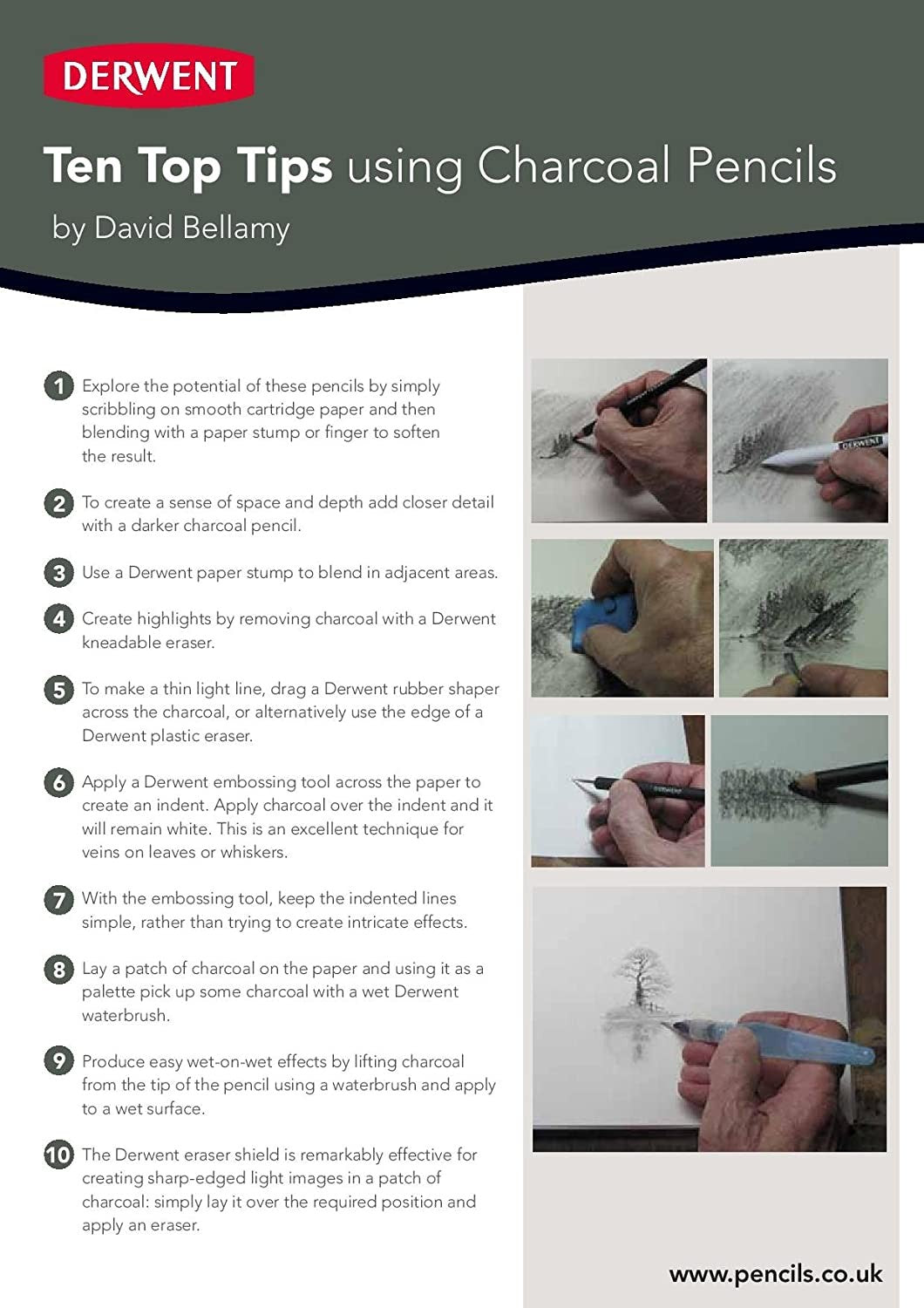 DERWENT

Ten Top Tips using Charcoal Pencils

by David Bellamy

1 Explore the potential of these pencils by simply scribbling on smooth cartridge paper and then blending with a paper stump or finger to soften the result.

2 To create a sense of space and depth add closer detail with a darker charcoal pencil.

3 Use a Derwent paper stump to blend in adjacent areas.

4 Create highlights by removing charcoal with a Derwent kneadable eraser.

5 To make a thin light line, drag a Derwent rubber shaper across the charcoal, or alternatively use the edge of a Derwent plastic eraser.

6 Apply a Derwent embossing tool across the paper to create an indent. Apply charcoal over the indent and it will remain white. This is an excellent technique for veins on leaves or whiskers.

7 With the embossing tool, keep the indented lines simple, rather than trying to create intricate effects.

8 Lay a patch of charcoal on the paper and using it as a palette pick up some charcoal with a wet Derwent waterbrush.

9 Produce easy wet-on-wet effects by lifting charcoal from the tip of the pencil using a waterbrush and apply to a wet surface.

10 The Derwent eraser shield is remarkably effective for creating sharp-edged light images in a patch of charcoal: simply lay it over the required position and apply an eraser.

DERWENT

DERWENT

www.pencils.co.uk