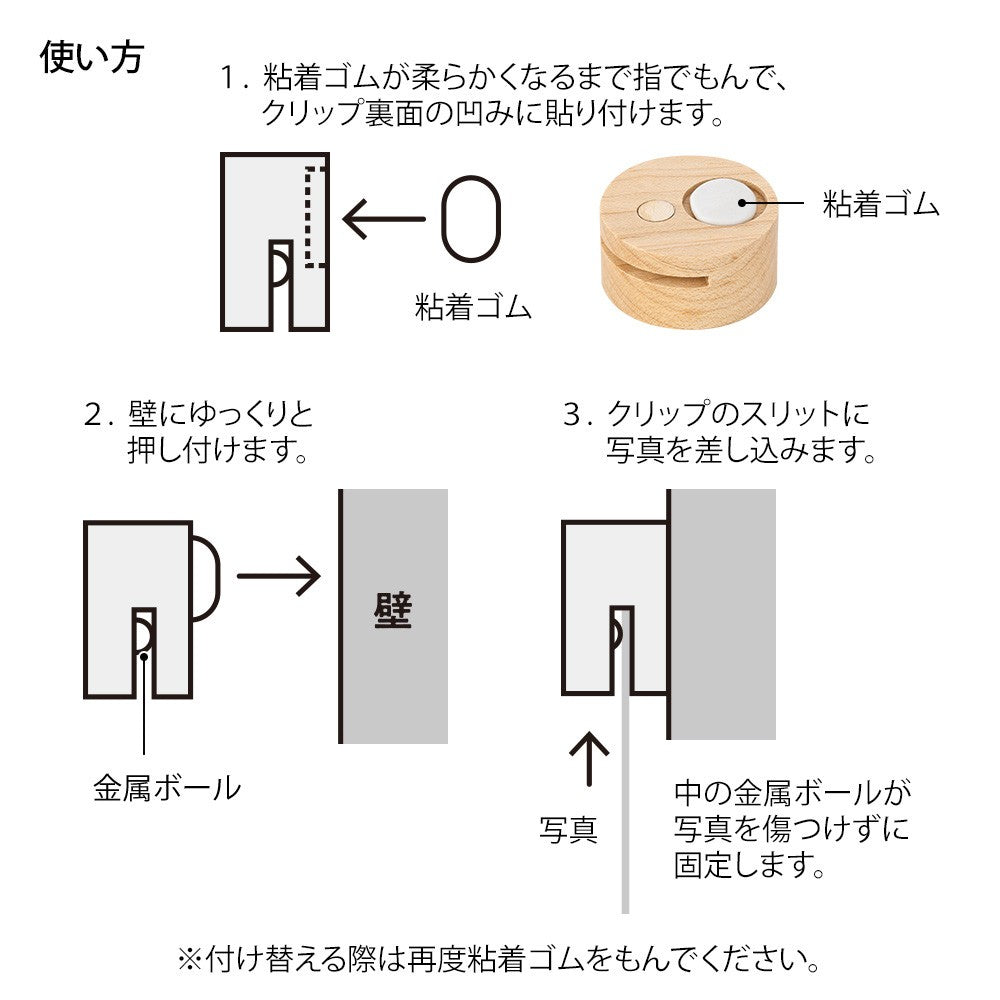 使い方

1. 粘着ゴムが柔らかくなるまで指でもんで、クリップ裏面の凹みに貼り付けます。

粘着ゴム

粘着ゴム

2. 壁にゆっくりと押し付けます。

壁

金属ボール

3. クリップのスリットに写真を差し込みます。

写真

中の金属ボールが写真を傷つけずに固定します。

※付け替える際は再度粘着ゴムをもんでください。