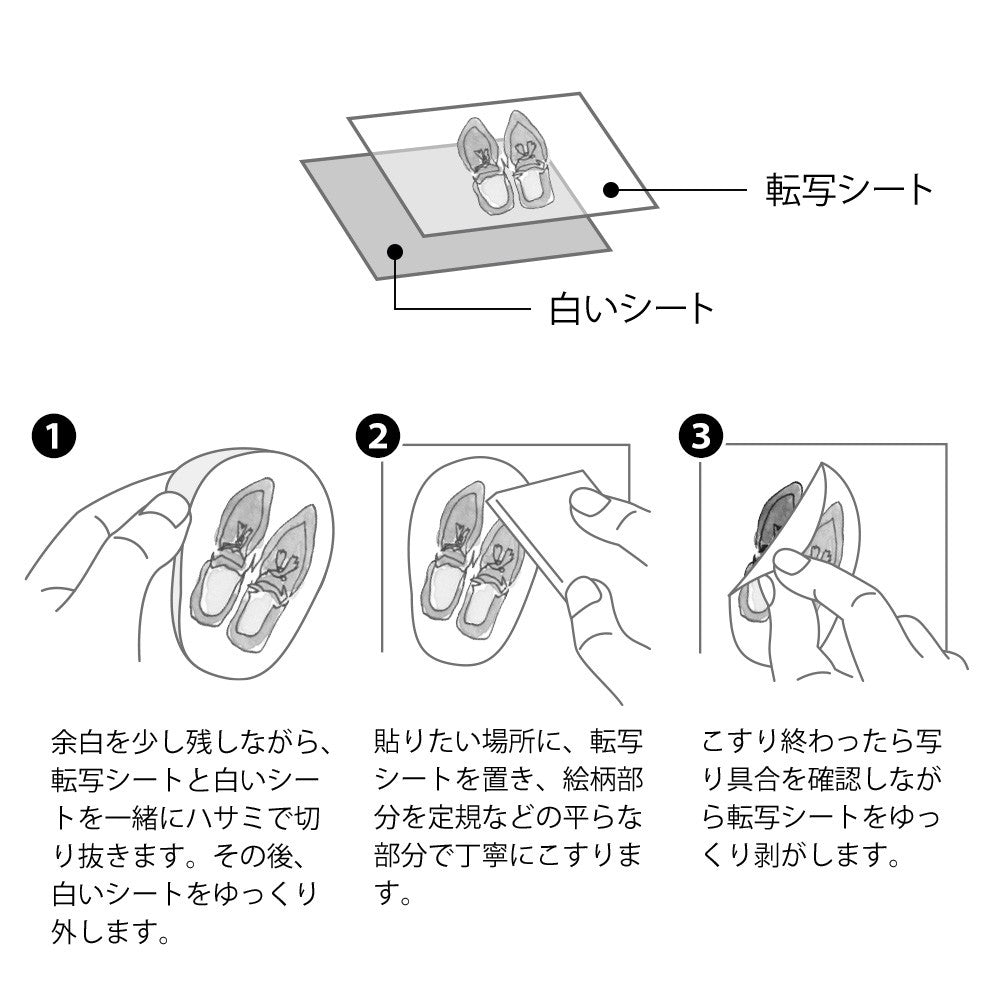 転写シート

白いシート

1

余白を少し残しながら、転写シートと白いシートを一緒にハサミで切り抜きます。その後、白いシートをゆっくり外します。

2

貼りたい場所に、転写シートを置き、絵柄部分を定規などの平らな部分で丁寧にこすります。

3

こすり終わったら写り具合を確認しながら転写シートをゆっくり剥がします。