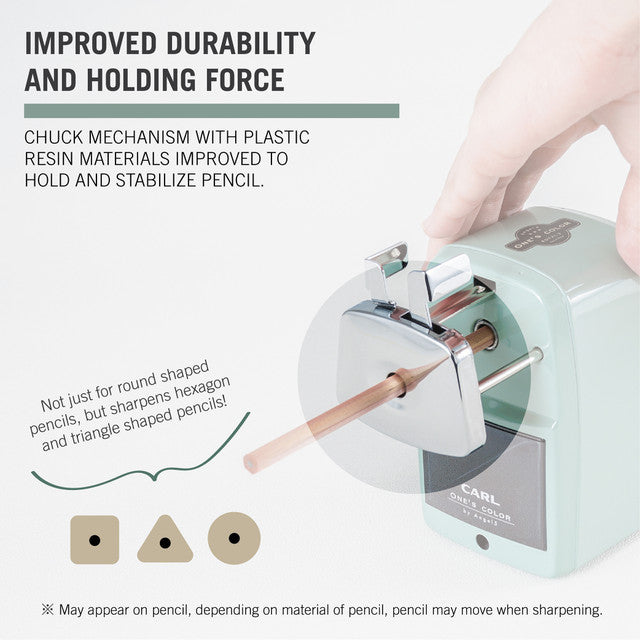 IMPROVED DURABILITY AND HOLDING FORCE

CHUCK MECHANISM WITH PLASTIC RESIN MATERIALS IMPROVED TO HOLD AND STABILIZE PENCIL.

ONE'S COLOR

Not just for round shaped pencils, but sharpens hexagon and triangle shaped pencils!

CARL
ONE'S COLOR
by Angel5

※ May appear on pencil, depending on material of pencil, pencil may move when sharpening.