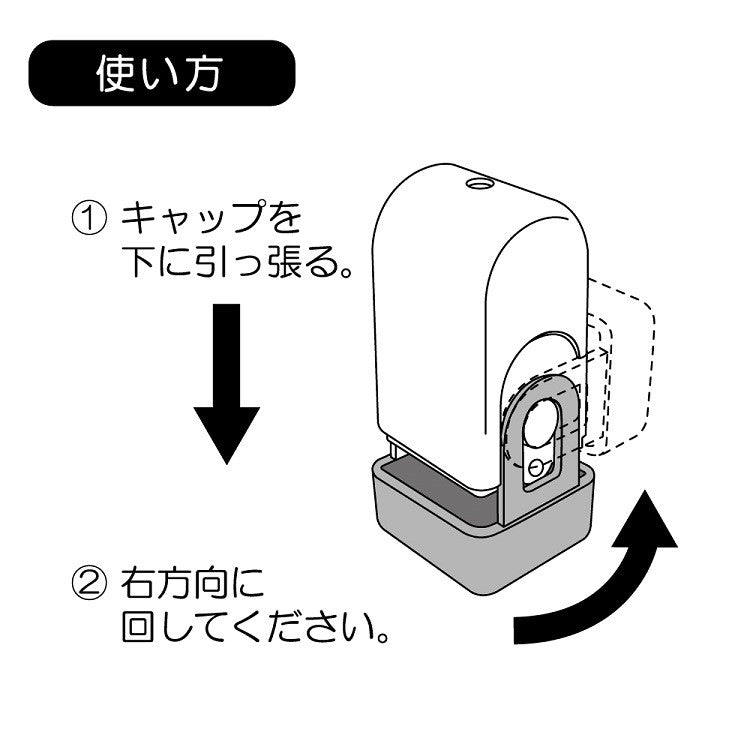 使い方

① キャップを下に引っ張る。

② 右方向に回してください。