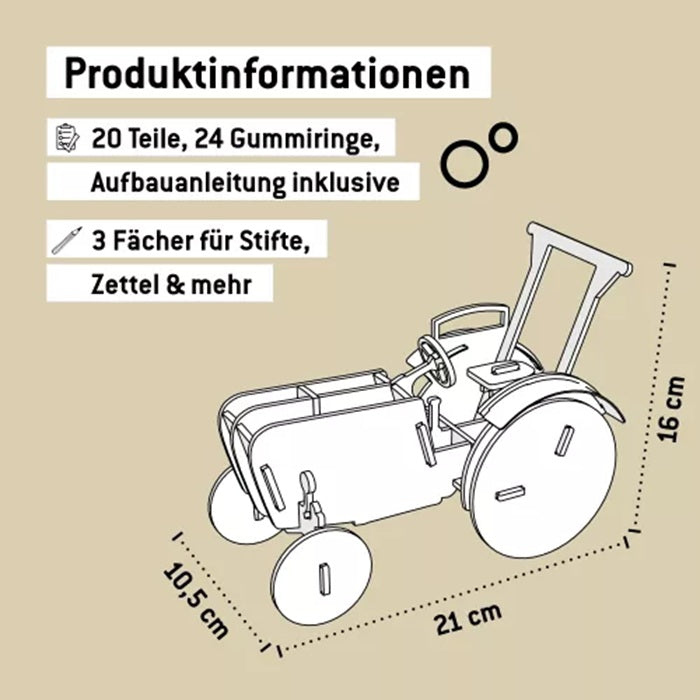 Produktinformationen

20 Teile, 24 Gummiringe, Aufbauanleitung inklusive

3 Fächer für Stifte, Zettel & mehr

16 cm

10,5 cm

21 cm